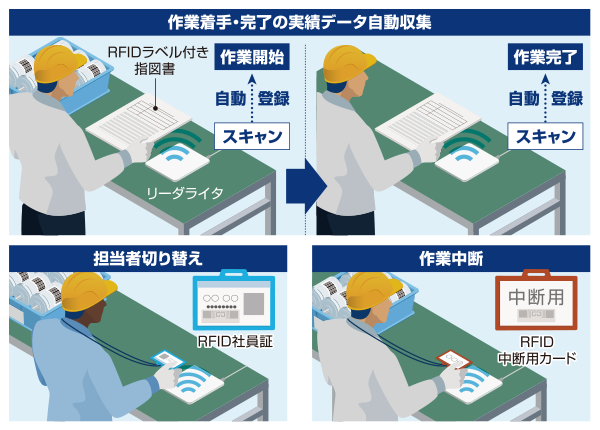 作業着手・完了の実績データ自動収集

RFIDラベル付き指図書

作業開始

自動 登録

スキャン

リーダライタ

作業完了

自動 登録

スキャン

担当者切り替え

RFID社員証

作業中断

中断用

RFID
中断用カード