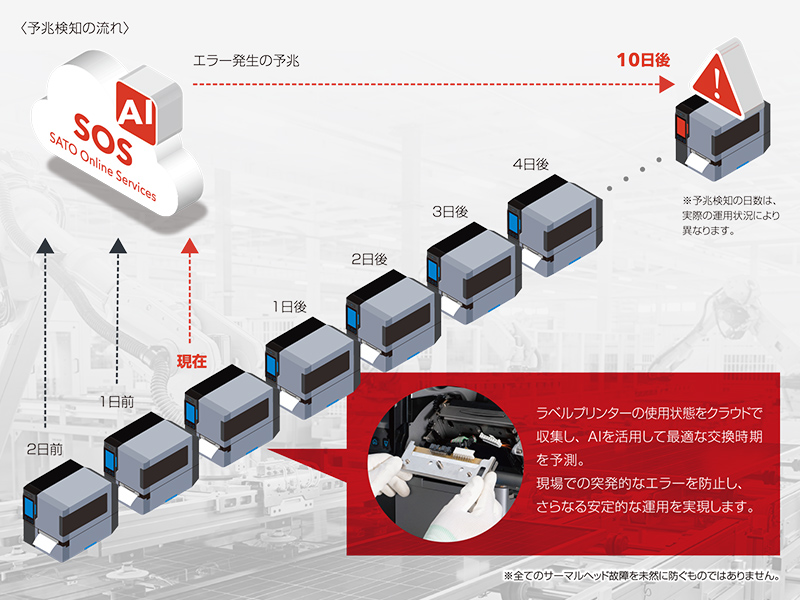 〈予兆検知の流れ〉

AI
SOS
SATO Online Services

エラー発生の予兆

10日後

4日後

3日後

2日後

1日後

現在

1日前

2日前

※予兆検知の日数は、実際の運用状況により異なります。

ラベルプリンターの使用状態をクラウドで収集し、AIを活用して最適な交換時期を予測。
現場での突発的なエラーを防止し、さらなる安定的な運用を実現します。

※全てのサーマルヘッド故障を未然に防ぐものではありません。